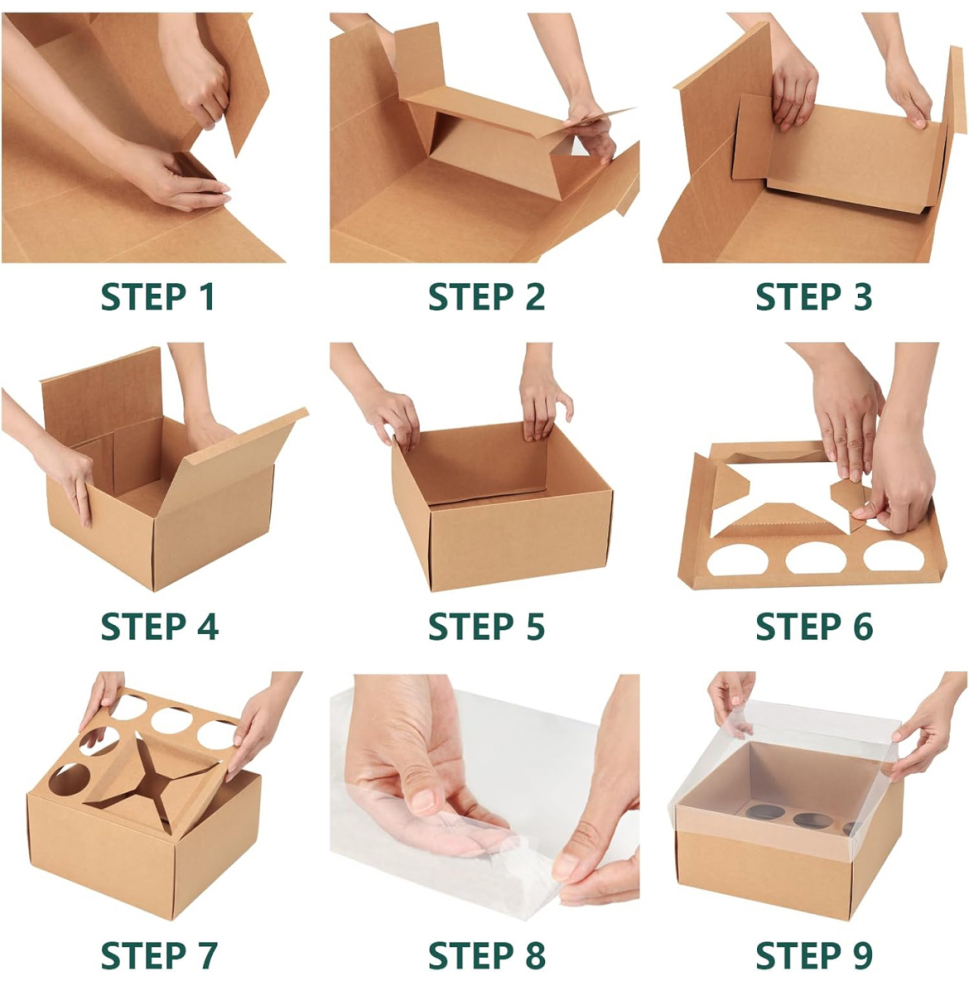 STEP 1

STEP 2

STEP 3

STEP 4

STEP 5

STEP 6

STEP 7

STEP 8

STEP 9